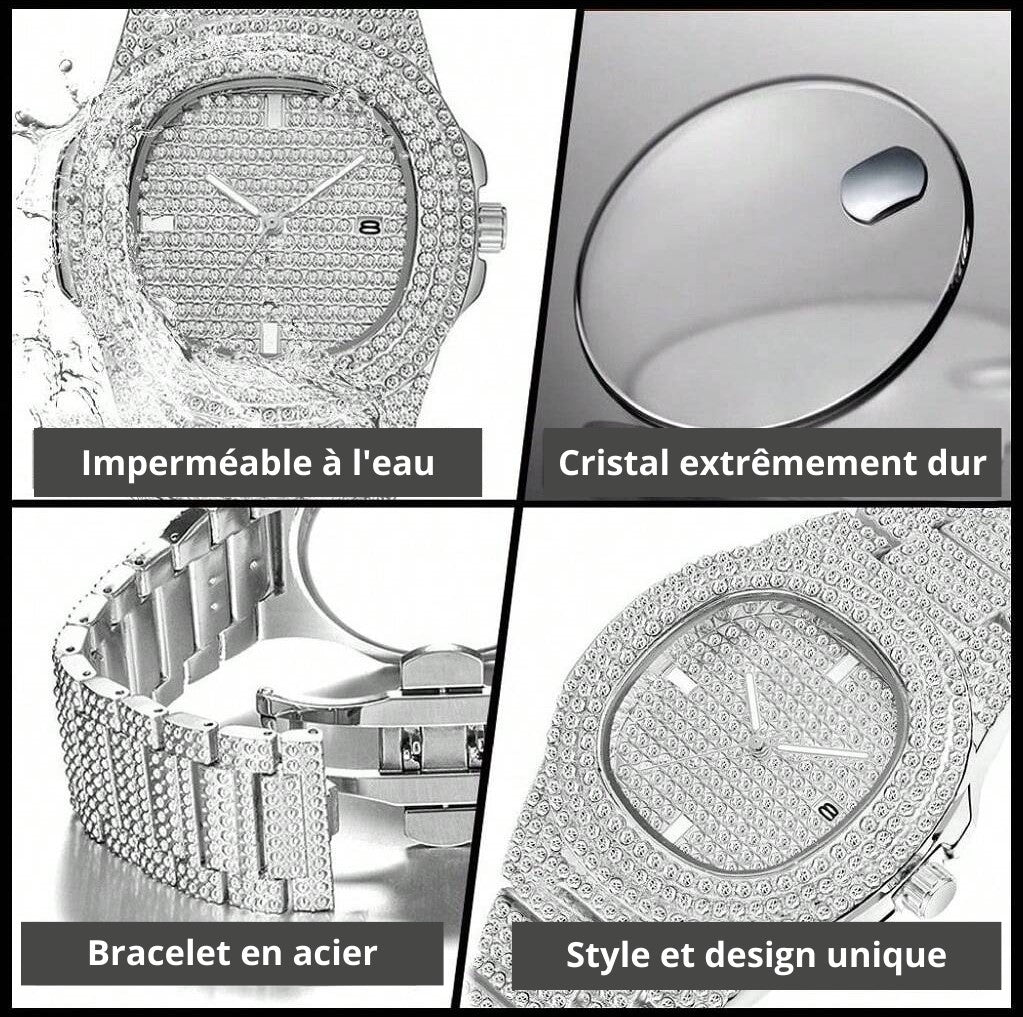 8

Imperméable à l'eau

Cristal extrêmement dur

Bracelet en acier

8

Style et design unique